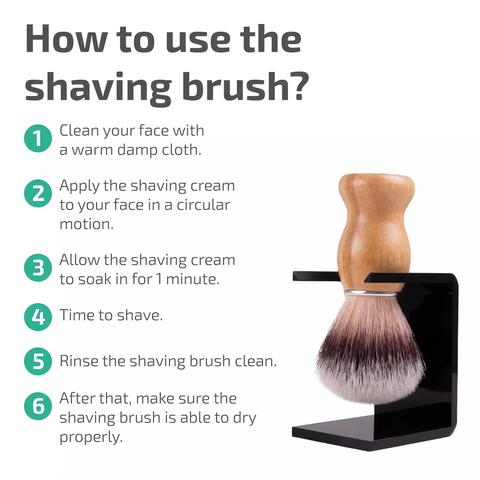 How to use the shaving brush?

1 Clean your face with a warm damp cloth.

2 Apply the shaving cream to your face in a circular motion.

3 Allow the shaving cream to soak in for 1 minute.

4 Time to shave.

5 Rinse the shaving brush clean.

6 After that, make sure the shaving brush is able to dry properly.