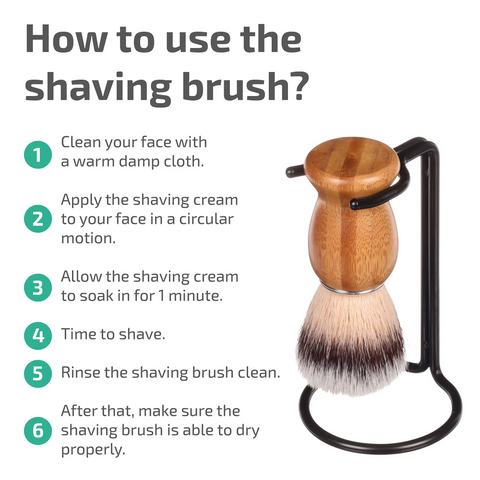 How to use the shaving brush?

1 Clean your face with a warm damp cloth.

2 Apply the shaving cream to your face in a circular motion.

3 Allow the shaving cream to soak in for 1 minute.

4 Time to shave.

5 Rinse the shaving brush clean.

6 After that, make sure the shaving brush is able to dry properly.